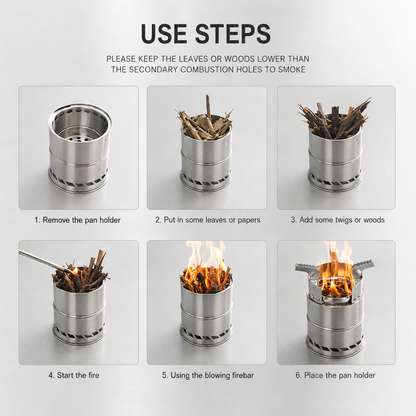 USE STEPS

PLEASE KEEP THE LEAVES OR WOODS LOWER THAN THE SECONDARY COMBUSTION HOLES TO SMOKE

1. Remove the pan holder

2. Put in some leaves or papers

3. Add some twigs or woods

4. Start the fire

5. Using the blowing firebar

6. Place the pan holder