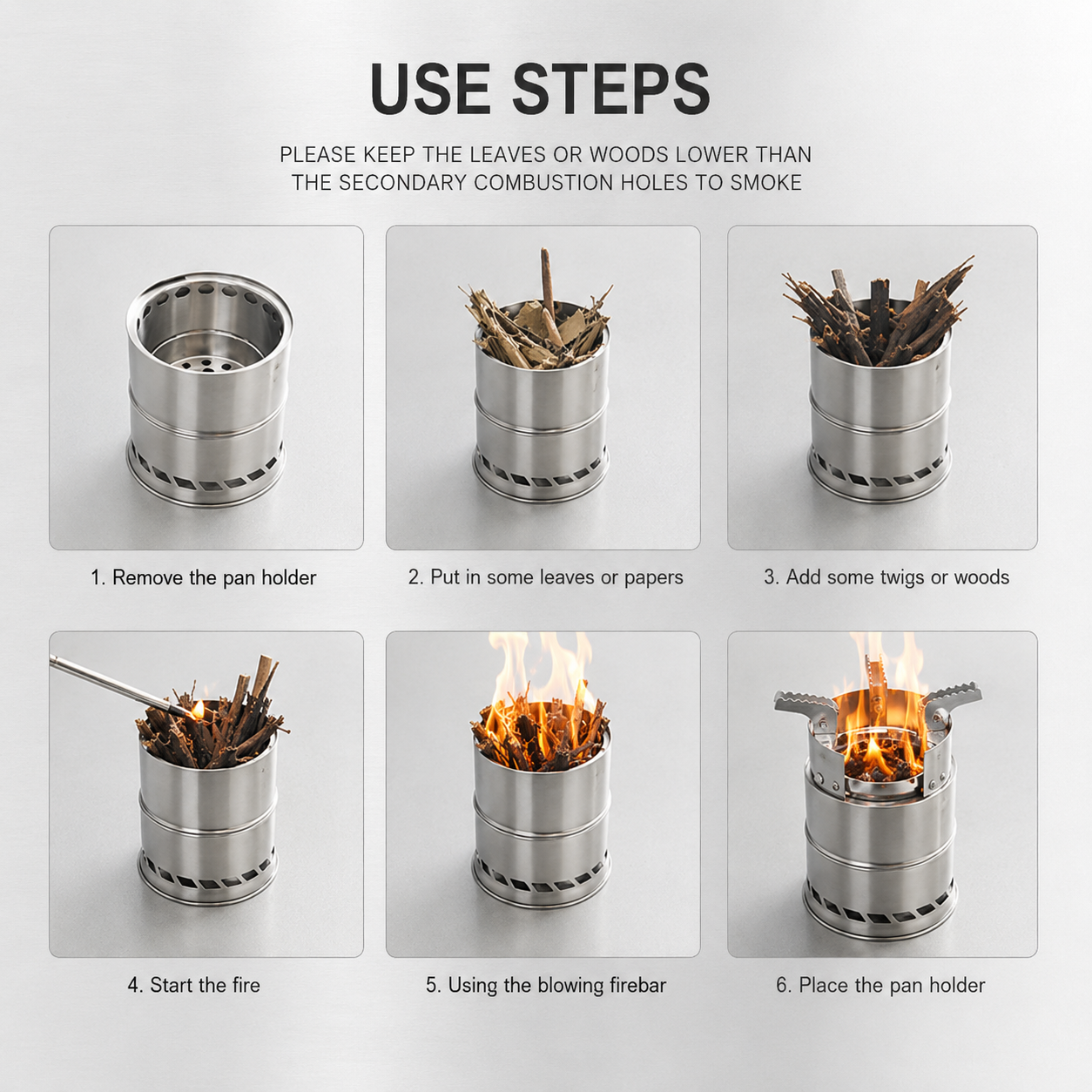 USE STEPS

PLEASE KEEP THE LEAVES OR WOODS LOWER THAN THE SECONDARY COMBUSTION HOLES TO SMOKE

1. Remove the pan holder

2. Put in some leaves or papers

3. Add some twigs or woods

4. Start the fire

5. Using the blowing firebar

6. Place the pan holder